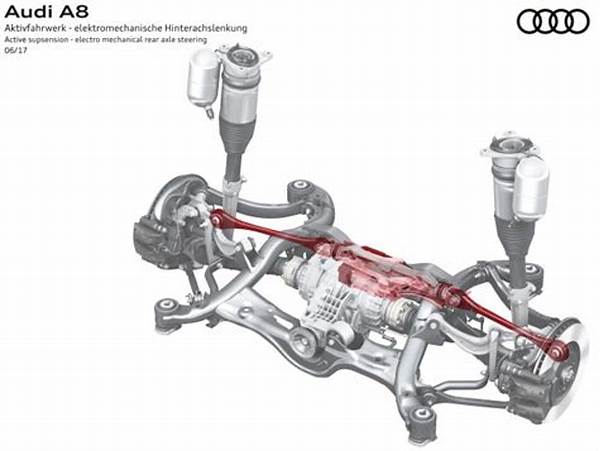 Audi A8
Aktivfahrwerk - elektromechanische Hinterachslenkung
Active supsension - electro mechanical rear axle steering
06/17