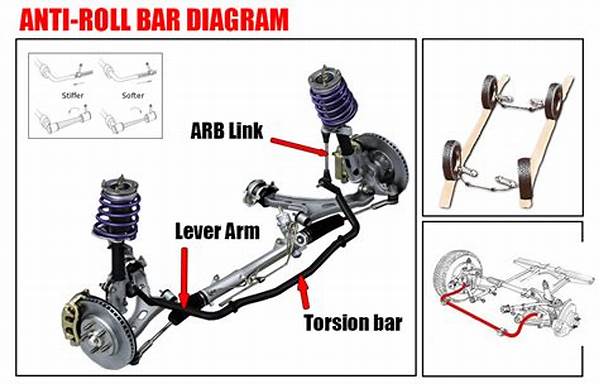 ANTI-ROLL BAR DIAGRAM

Stiffer
Softer

ARB Link

Lever Arm

Torsion bar