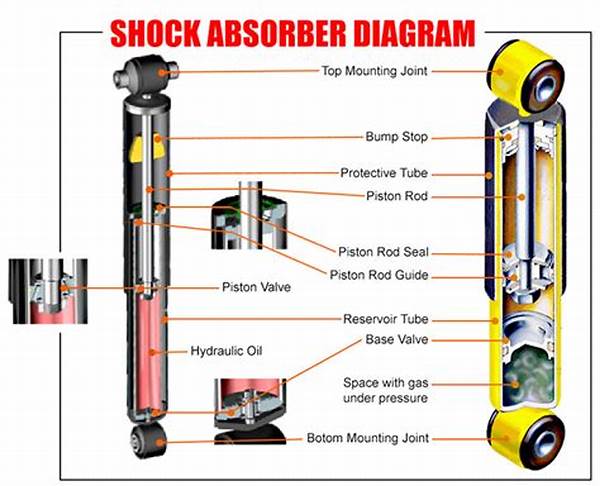 SHOCK ABSORBER DIAGRAM

Top Mounting Joint

Bump Stop

Protective Tube

Piston Rod

Piston Rod Seal

Piston Rod Guide

Piston Valve

Reservoir Tube

Base Valve

Hydraulic Oil

Space with gas under pressure

Botom Mounting Joint